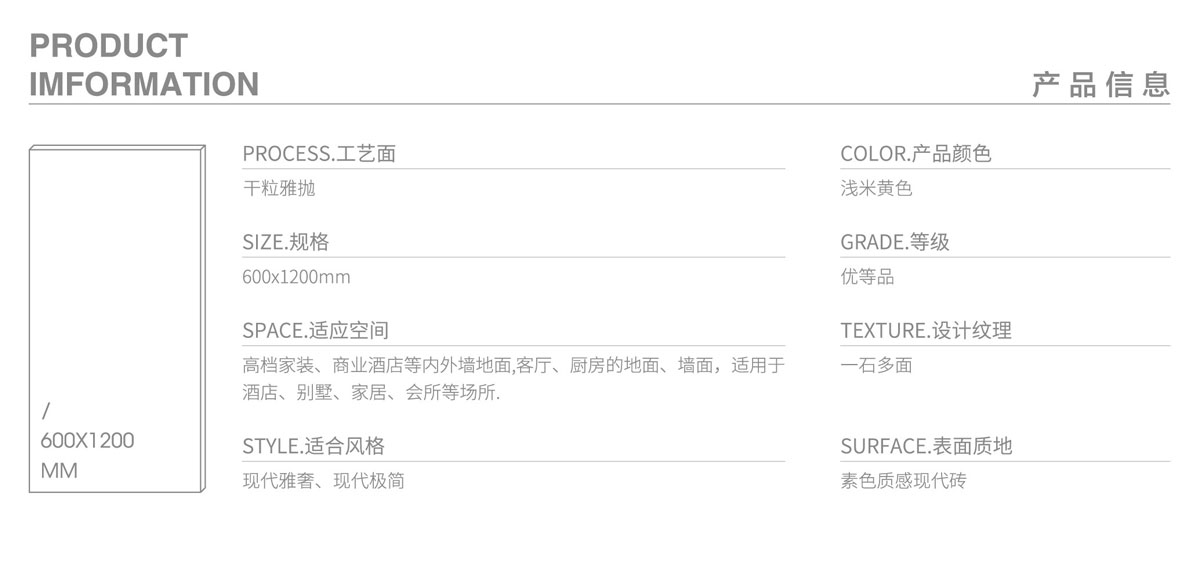 PRODUCT
IMFORMATION

产品信息

/
600X1200
MM

PROCESS.工艺面

干粒雅抛

SIZE.规格

600x1200mm

SPACE.适应空间

高档家装、商业酒店等内外墙地面,客厅、厨房的地面、墙面，适用于酒店、别墅、家居、会所等场所.

STYLE.适合风格

现代雅奢、现代极简

COLOR.产品颜色

浅米黄色

GRADE.等级

优等品

TEXTURE.设计纹理

一石多面

SURFACE.表面质地

素色质感现代砖